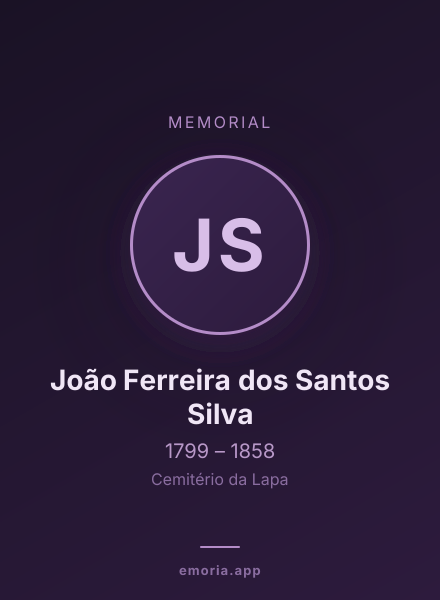 MEMORIAL

JS

João Ferreira dos Santos Silva

1799 – 1858

Cemitério da Lapa

emoria.app