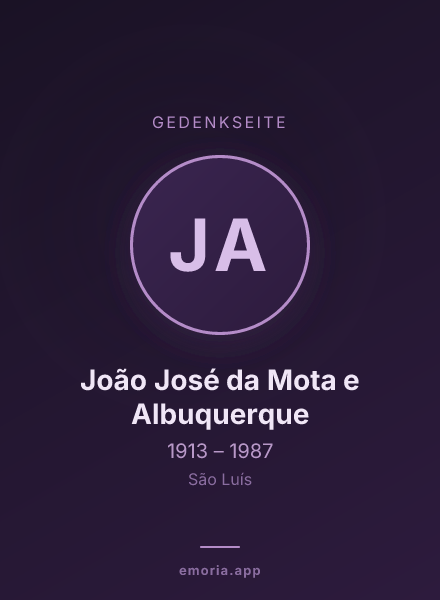 GEDENKSEITE

JA

João José da Mota e Albuquerque

1913 – 1987

São Luís

emoria.app