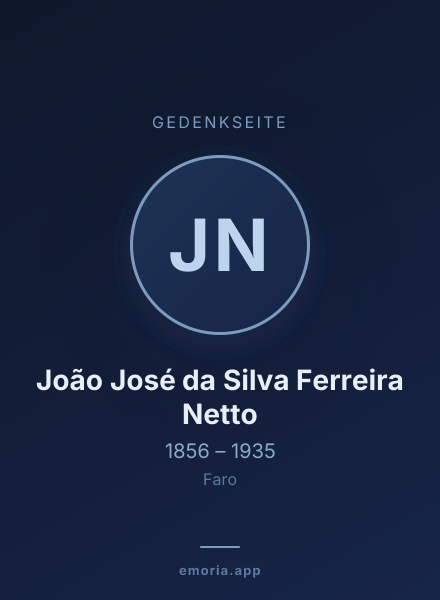 GEDENKSEITE

JN

João José da Silva Ferreira Netto

1856 – 1935

Faro

emoria.app