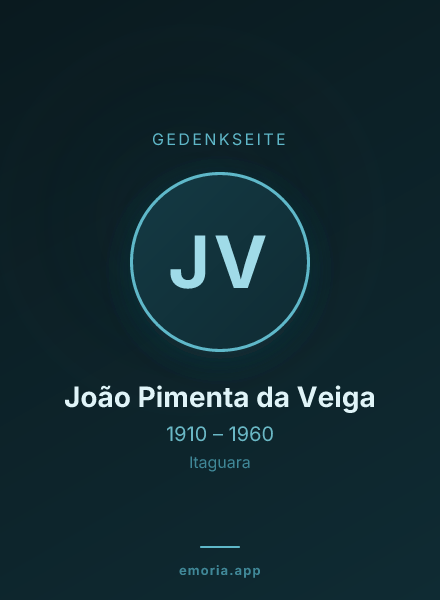 GEDENKSEITE

JV

João Pimenta da Veiga

1910 – 1960

Itaguara

emoria.app