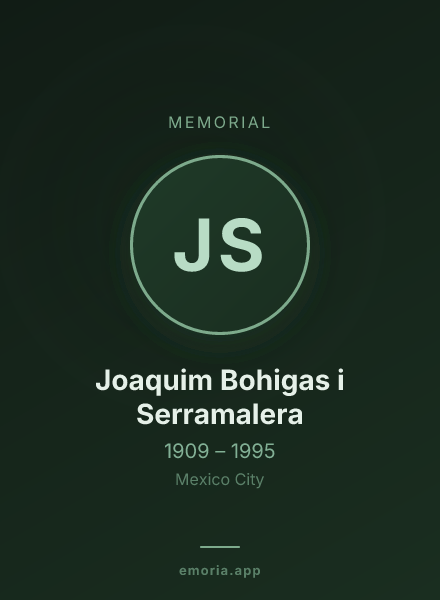 MEMORIAL

JS

Joaquim Bohigas i Serramalera

1909 – 1995

Mexico City

emoria.app