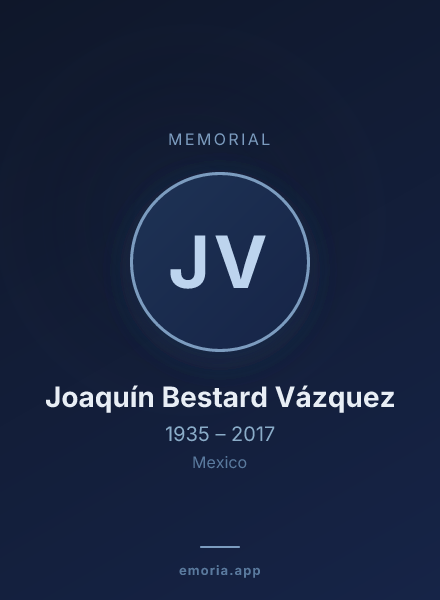 MEMORIAL

JV

Joaquín Bestard Vázquez

1935 – 2017

Mexico

emoria.app