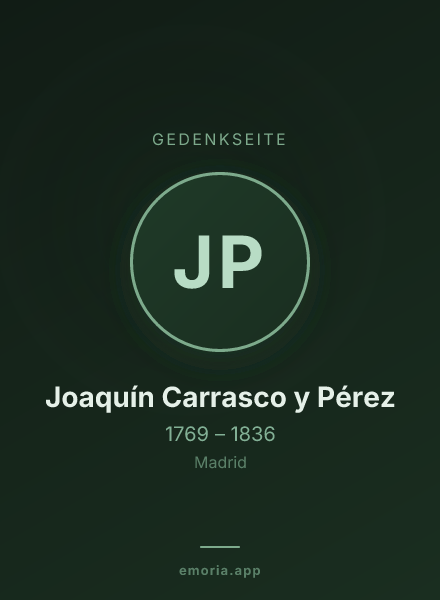 GEDENKSEITE

JP

Joaquín Carrasco y Pérez

1769 – 1836

Madrid

emoria.app