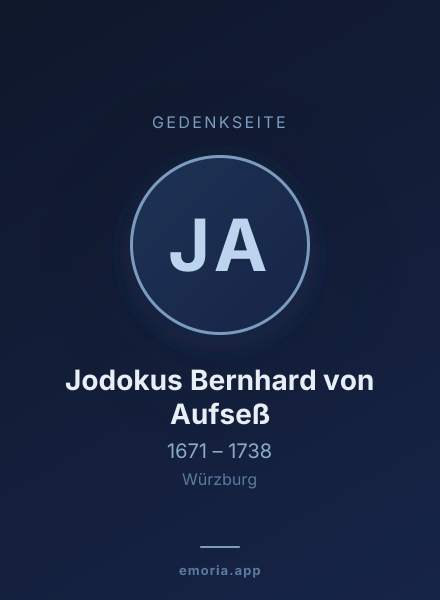 GEDENKSEITE

JA

Jodokus Bernhard von Aufseß

1671 – 1738

Würzburg

emoria.app