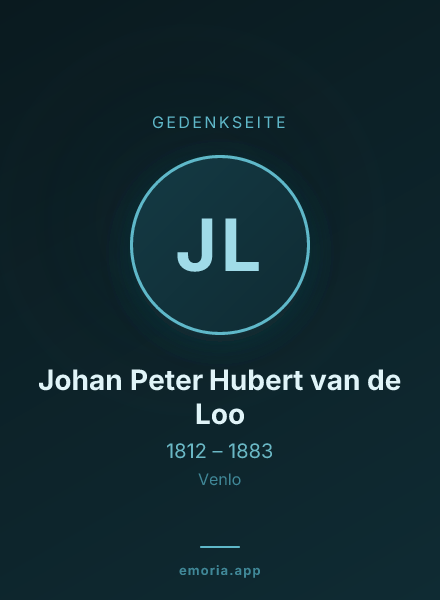 GEDENKSEITE

JL

Johan Peter Hubert van de Loo

1812 – 1883

Venlo

emoria.app