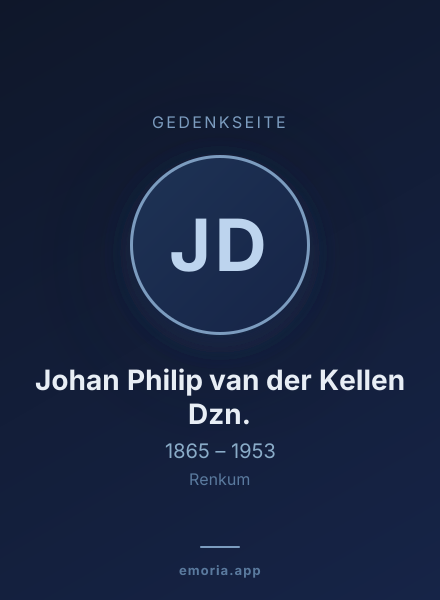 GEDENKSEITE

JD

Johan Philip van der Kellen Dzn.

1865 – 1953

Renkum

emoria.app