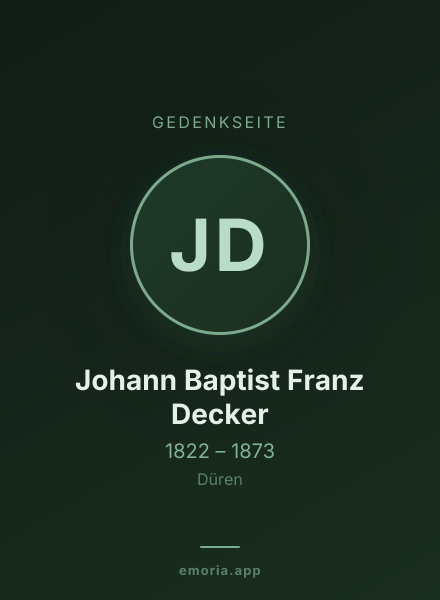 GEDENKSEITE

JD

Johann Baptist Franz Decker

1822 – 1873

Düren

emoria.app