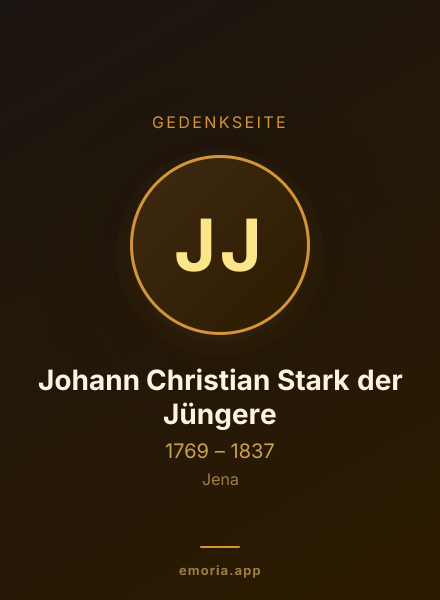 GEDENKSEITE

JJ

Johann Christian Stark der Jüngere

1769 – 1837

Jena

emoria.app