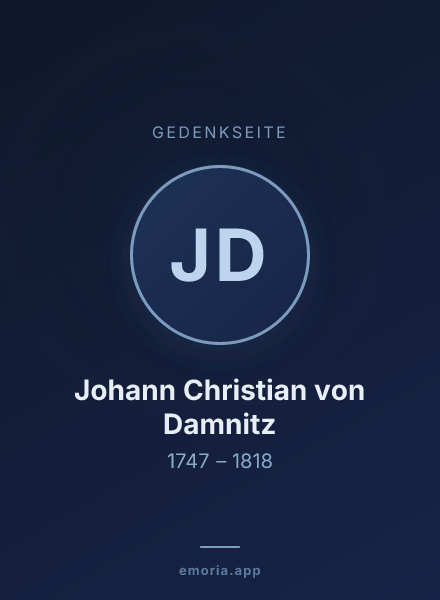 GEDENKSEITE

JD

Johann Christian von Damnitz

1747 – 1818

emoria.app