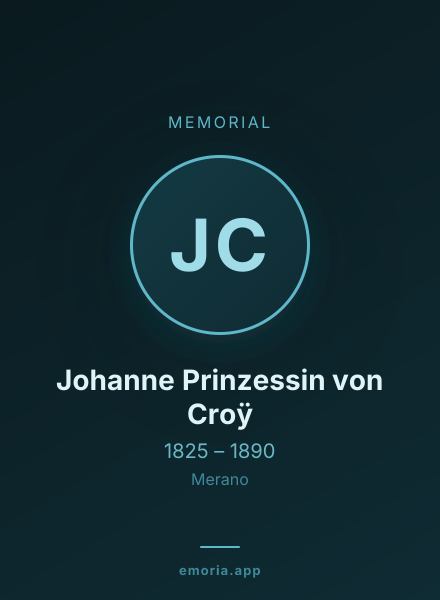 MEMORIAL

JC

Johanne Prinzessin von Croÿ

1825 – 1890

Merano

emoria.app