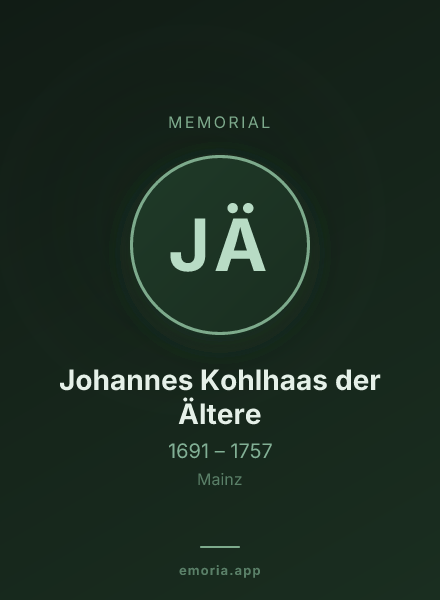 MEMORIAL

JÄ

Johannes Kohlhaas der Ältere

1691 – 1757

Mainz

emoria.app