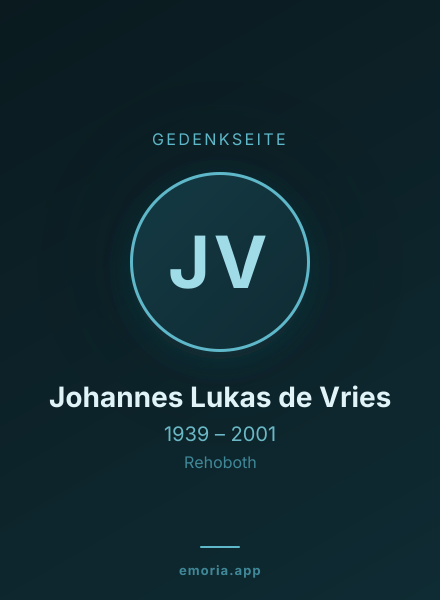 GEDENKSEITE

JV

Johannes Lukas de Vries

1939 – 2001

Rehoboth

emoria.app