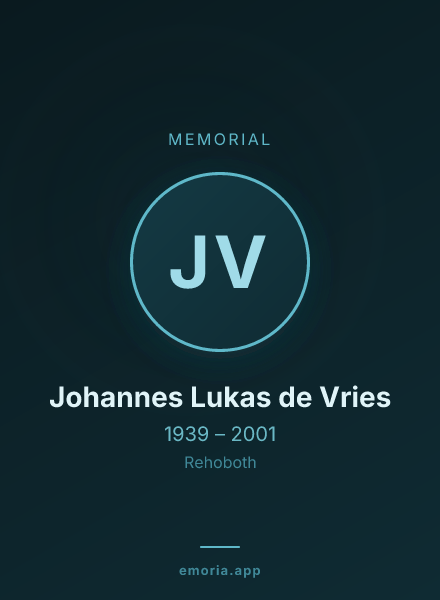 MEMORIAL

JV

Johannes Lukas de Vries

1939 – 2001

Rehoboth

emoria.app