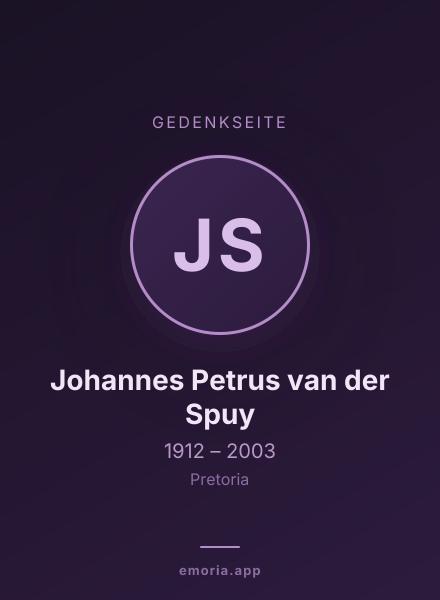 GEDENKSEITE

JS

Johannes Petrus van der Spuy

1912 – 2003

Pretoria

emoria.app