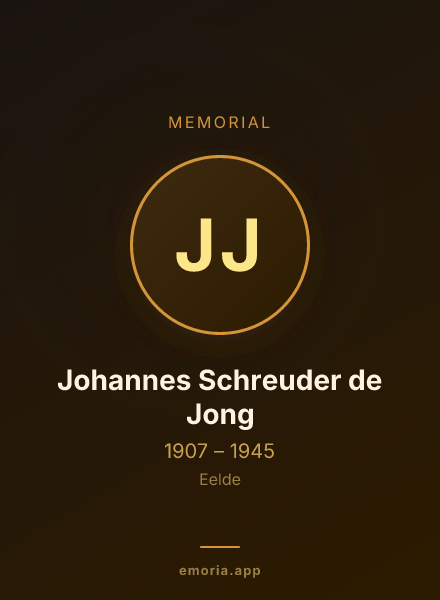 MEMORIAL

JJ

Johannes Schreuder de Jong

1907 – 1945

Eelde

emoria.app