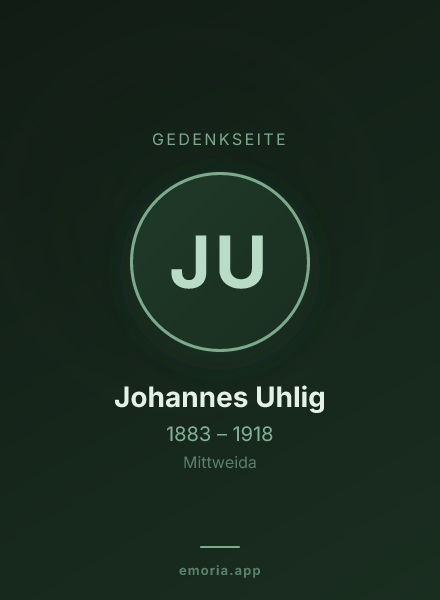 GEDENKSEITE

JU

Johannes Uhlig

1883 – 1918

Mittweida

emoria.app