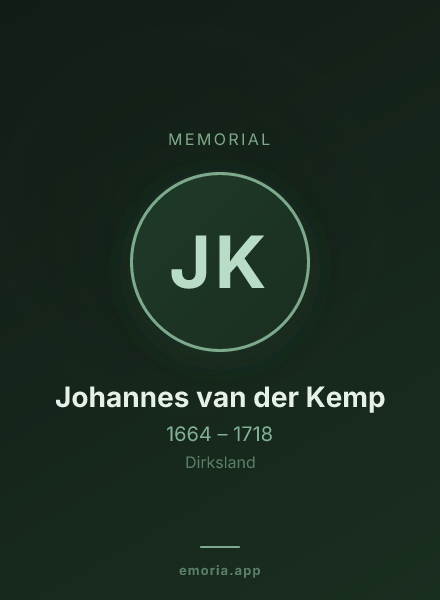 MEMORIAL

JK

Johannes van der Kemp

1664 – 1718

Dirksland

emoria.app