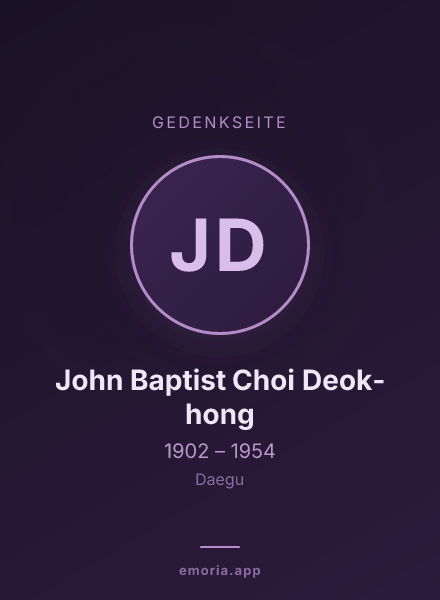 GEDENKSEITE

JD

John Baptist Choi Deok-hong

1902 – 1954

Daegu

emoria.app