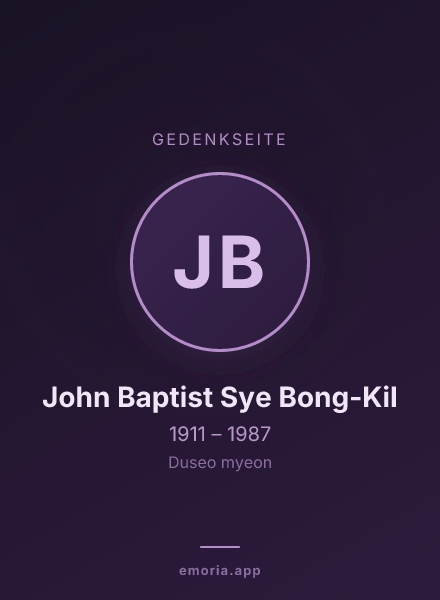 GEDENKSEITE

JB

John Baptist Sye Bong-Kil

1911 – 1987

Duseo myeon

emoria.app