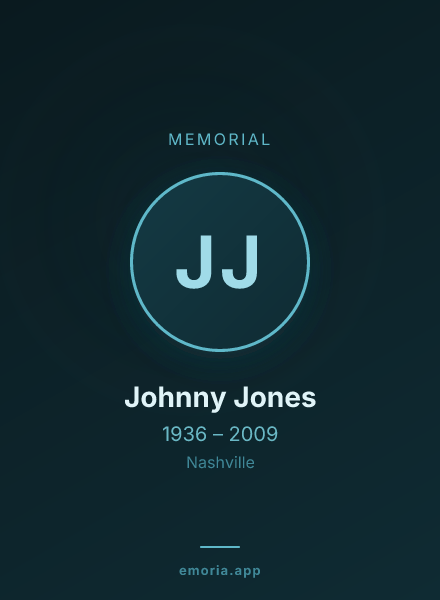 MEMORIAL

JJ

Johnny Jones

1936 – 2009

Nashville

emoria.app