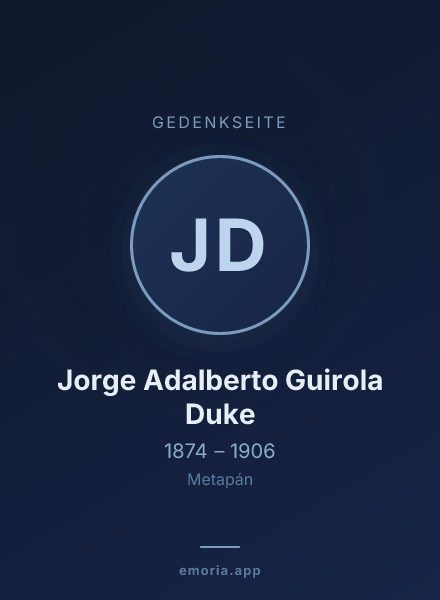 GEDENKSEITE

JD

Jorge Adalberto Guirola Duke

1874 – 1906

Metapán

emoria.app