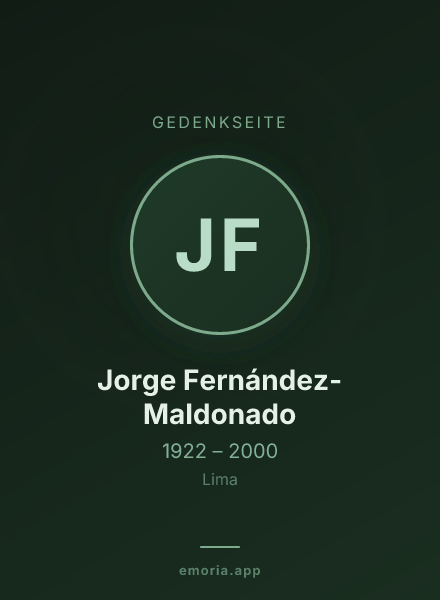 GEDENKSEITE

JF

Jorge Fernández-Maldonado

1922 – 2000

Lima

emoria.app