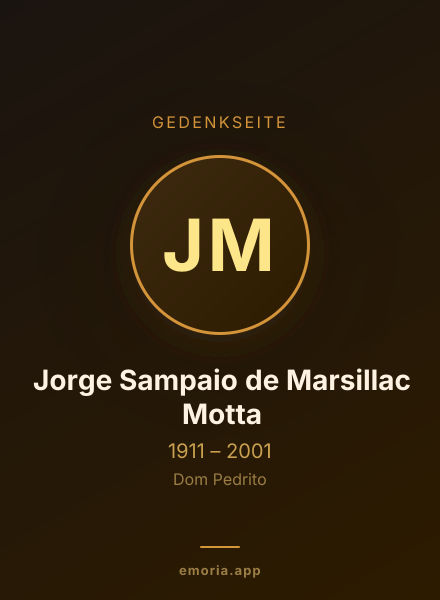 GEDENKSEITE

JM

Jorge Sampaio de Marsillac Motta

1911 – 2001

Dom Pedrito

emoria.app