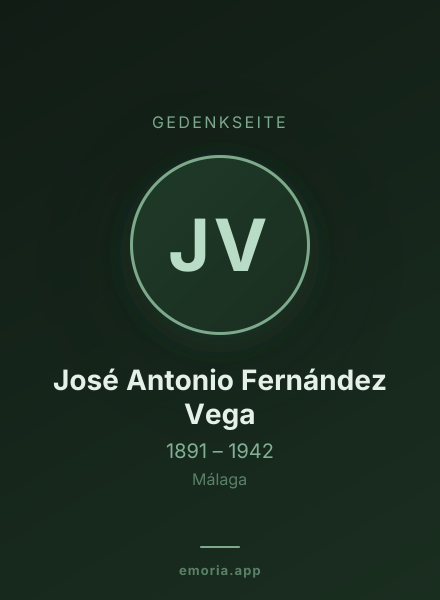 GEDENKSEITE

JV

José Antonio Fernández Vega

1891 – 1942

Málaga

emoria.app