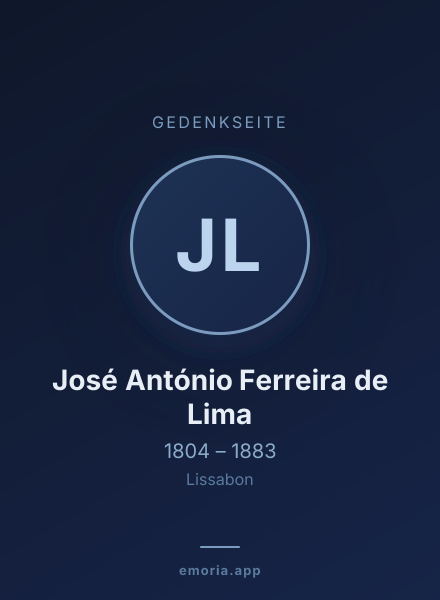 GEDENKSEITE

JL

José António Ferreira de Lima

1804 – 1883

Lissabon

emoria.app