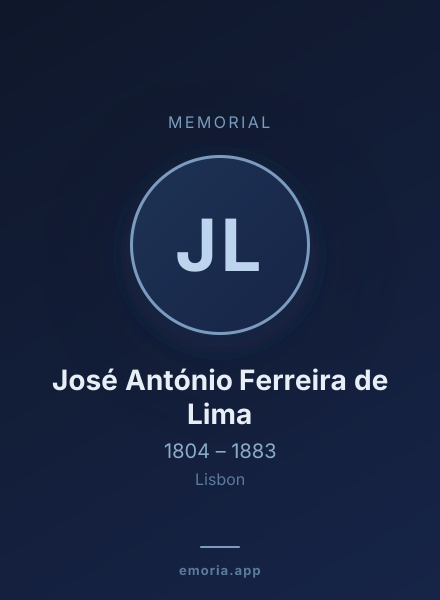 MEMORIAL

JL

José António Ferreira de Lima

1804 – 1883

Lisbon

emoria.app