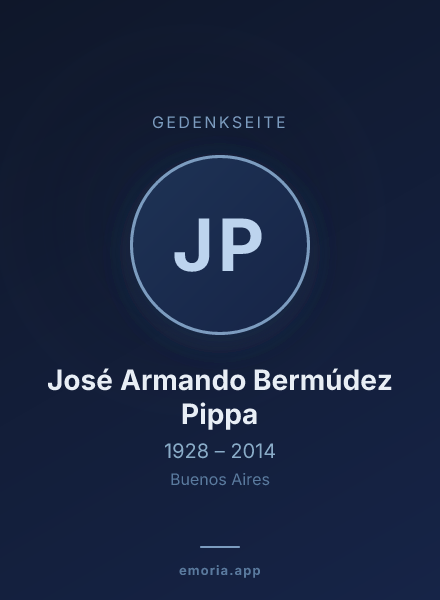 GEDENKSEITE

JP

José Armando Bermúdez Pippa

1928 – 2014

Buenos Aires

emoria.app