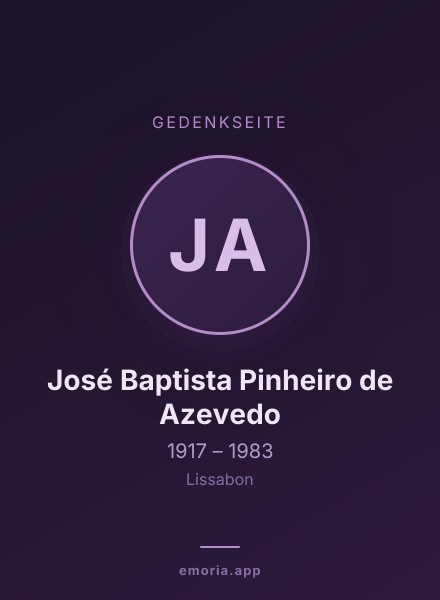 GEDENKSEITE

JA

José Baptista Pinheiro de Azevedo

1917 – 1983

Lissabon

emoria.app