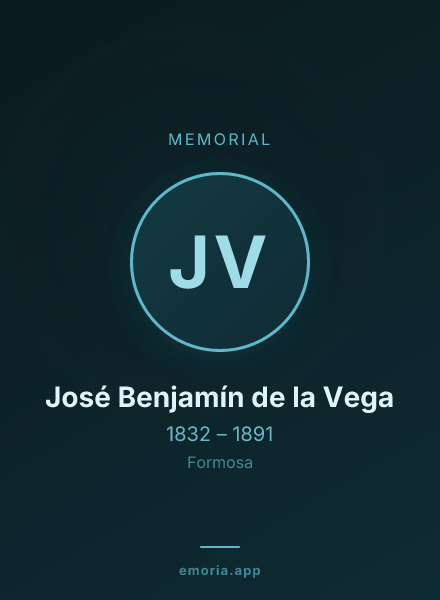 MEMORIAL

JV

José Benjamín de la Vega

1832 – 1891

Formosa

emoria.app