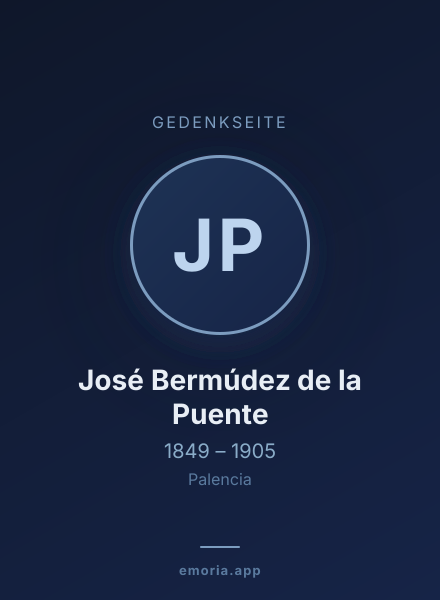 GEDENKSEITE

JP

José Bermúdez de la Puente

1849 – 1905

Palencia

emoria.app