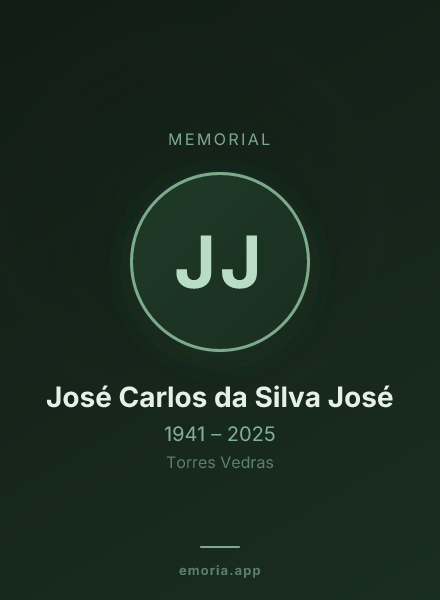 MEMORIAL

JJ

José Carlos da Silva José

1941 – 2025

Torres Vedras

emoria.app