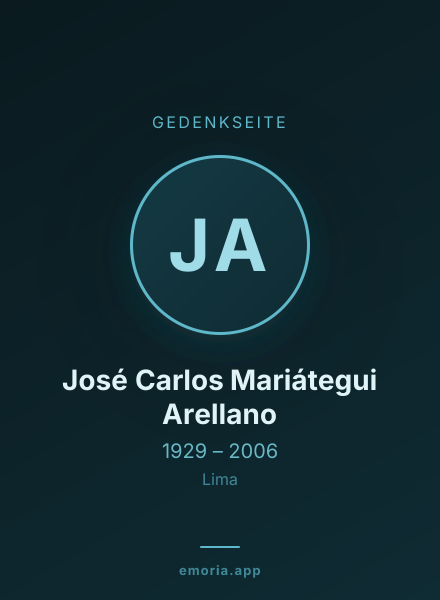 GEDENKSEITE

JA

José Carlos Mariátegui Arellano

1929 – 2006

Lima

emoria.app