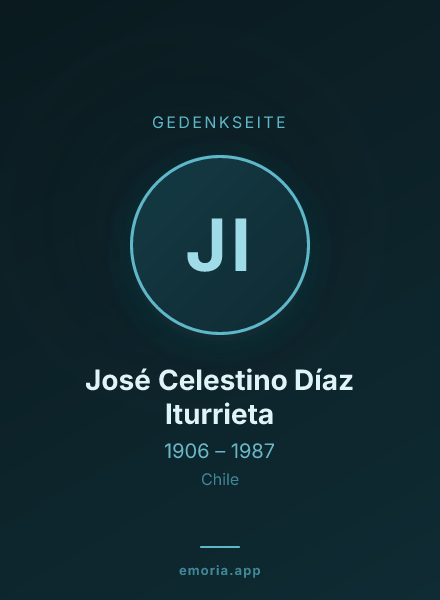 GEDENKSEITE

JI

José Celestino Díaz Iturrieta

1906 – 1987

Chile

emoria.app