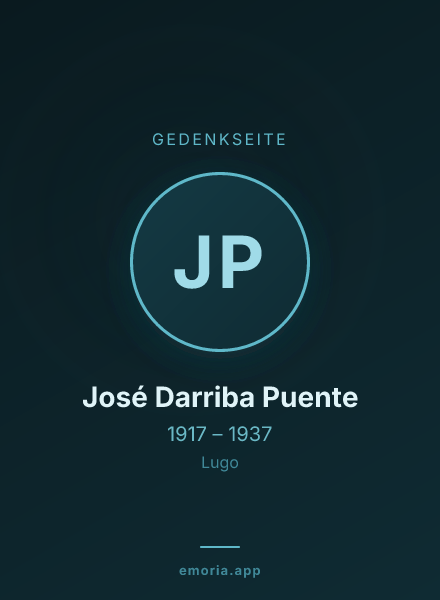 GEDENKSEITE

JP

José Darriba Puente

1917 – 1937

Lugo

emoria.app