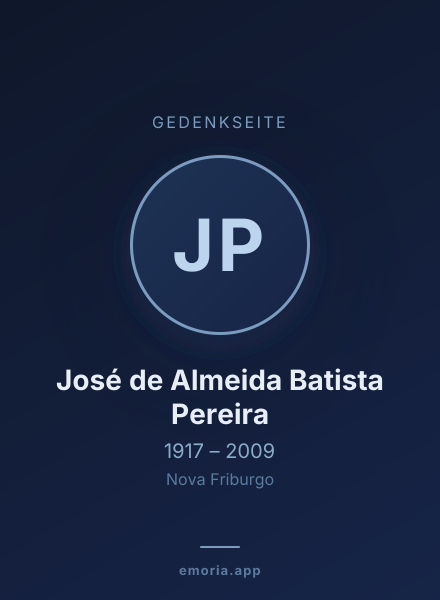 GEDENKSEITE

JP

José de Almeida Batista Pereira

1917 – 2009

Nova Friburgo

emoria.app