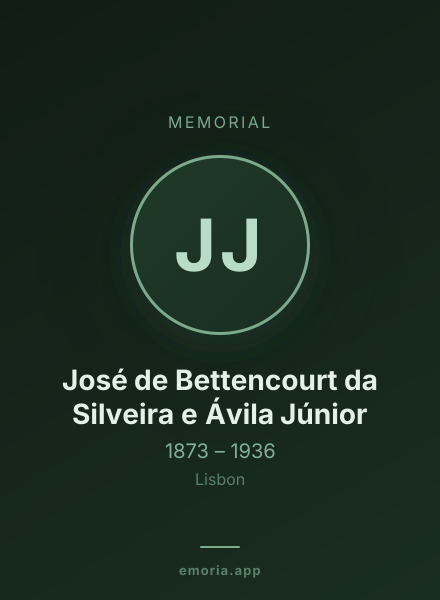 MEMORIAL

JJ

José de Bettencourt da Silveira e Ávila Júnior

1873 – 1936

Lisbon

emoria.app