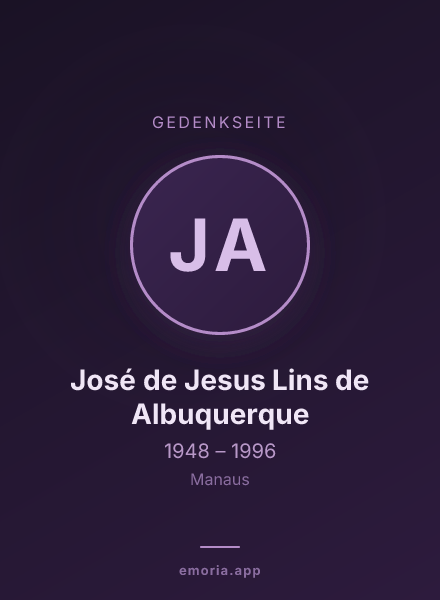 GEDENKSEITE

JA

José de Jesus Lins de Albuquerque

1948 – 1996

Manaus

emoria.app