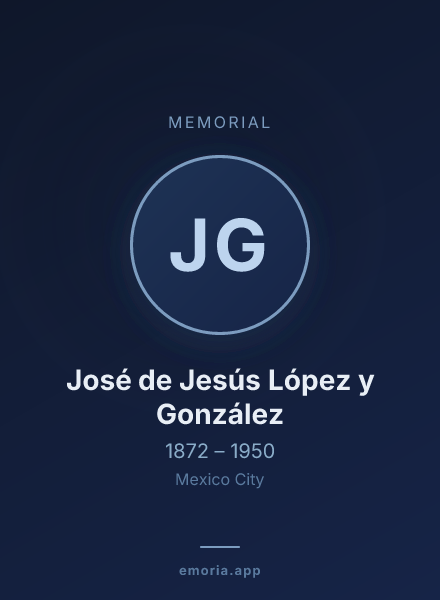 MEMORIAL

JG

José de Jesús López y González

1872 – 1950

Mexico City

emoria.app