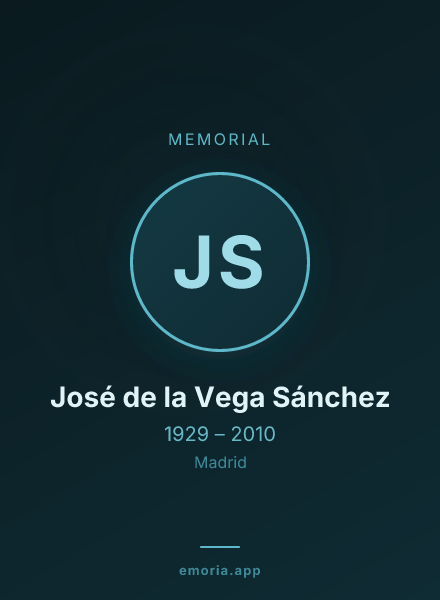 MEMORIAL

JS

José de la Vega Sánchez

1929 – 2010

Madrid

emoria.app