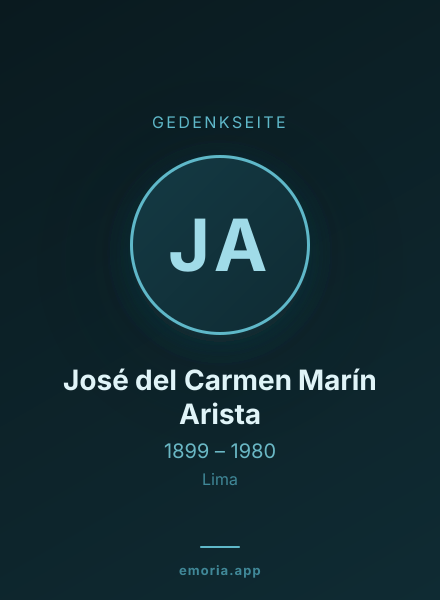 GEDENKSEITE

JA

José del Carmen Marín Arista

1899 – 1980

Lima

emoria.app