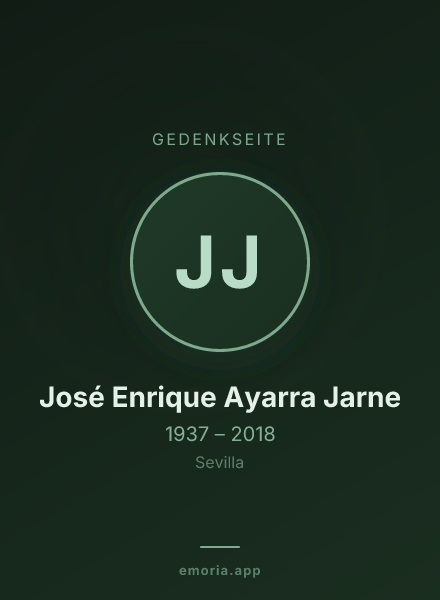 GEDENKSEITE

JJ

José Enrique Ayarra Jarne

1937 – 2018

Sevilla

emoria.app