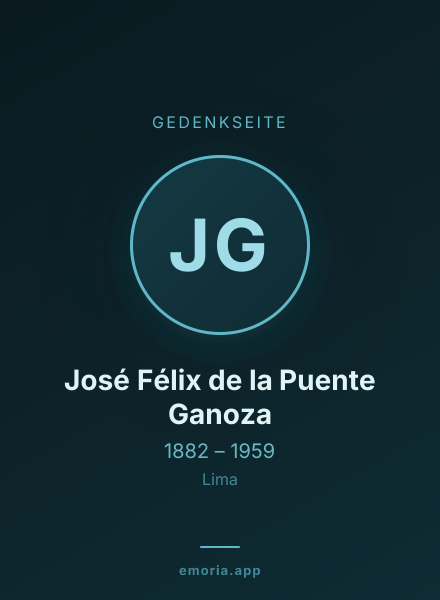 GEDENKSEITE

JG

José Félix de la Puente Ganoza

1882 – 1959

Lima

emoria.app