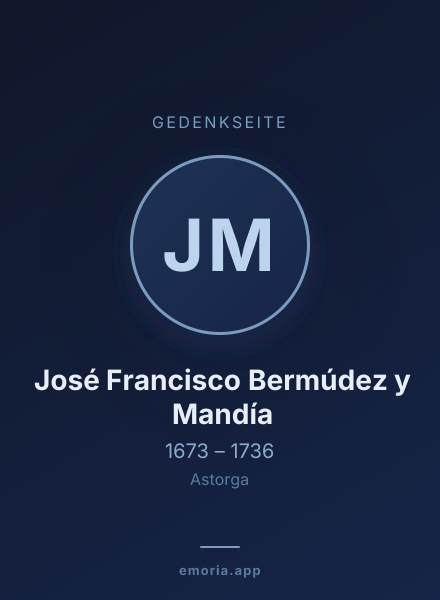 GEDENKSEITE

JM

José Francisco Bermúdez y Mandía

1673 – 1736

Astorga

emoria.app