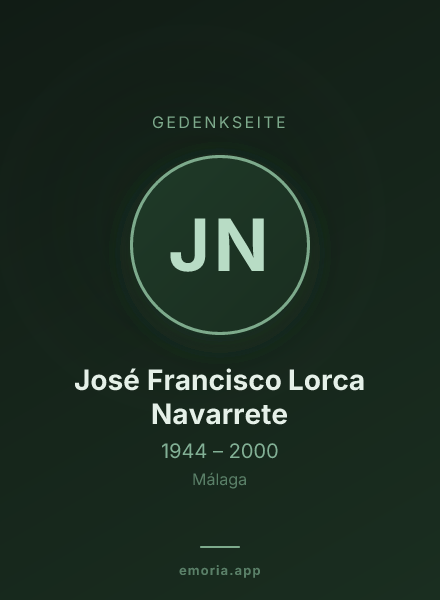 GEDENKSEITE

JN

José Francisco Lorca Navarrete

1944 – 2000

Málaga

emoria.app