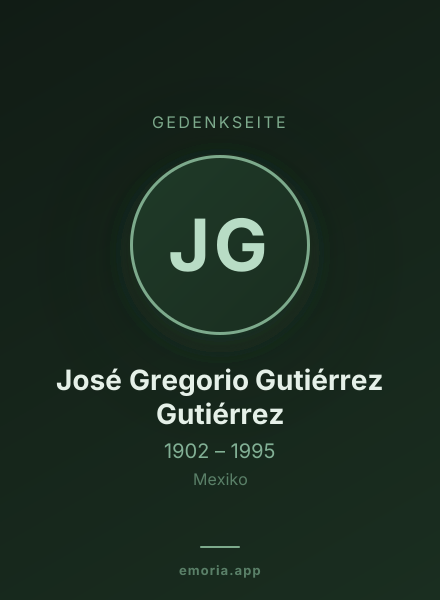 GEDENKSEITE

JG

José Gregorio Gutiérrez Gutiérrez

1902 – 1995

Mexiko

emoria.app