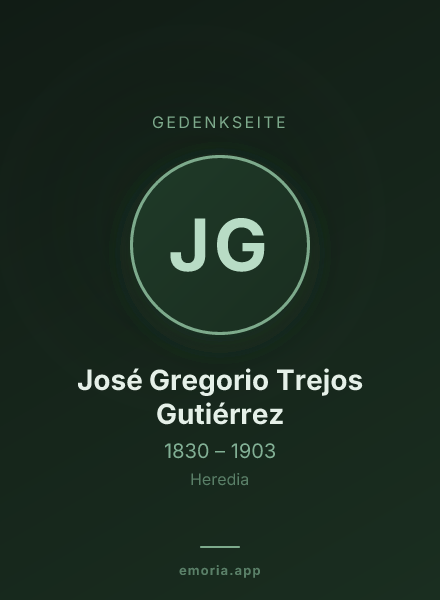 GEDENKSEITE

JG

José Gregorio Trejos Gutiérrez

1830 – 1903

Heredia

emoria.app